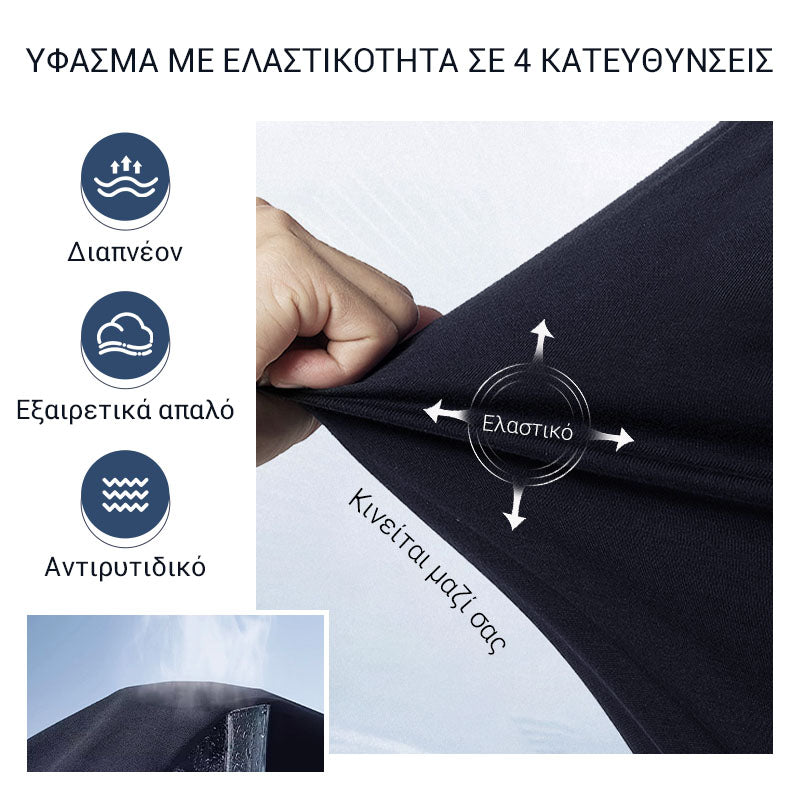 ΥΦΑΣΜΑ ΜΕ ΕΛΑΣΤΙΚΟΤΗΤΑ ΣΕ 4 ΚΑΤΕΥΘΥΝΣΕΙΣ

Διαπνέον

Εξαιρετικά απαλό

Αντιρυτιδικό

Ελαστικό

Κινείται μαζί σας